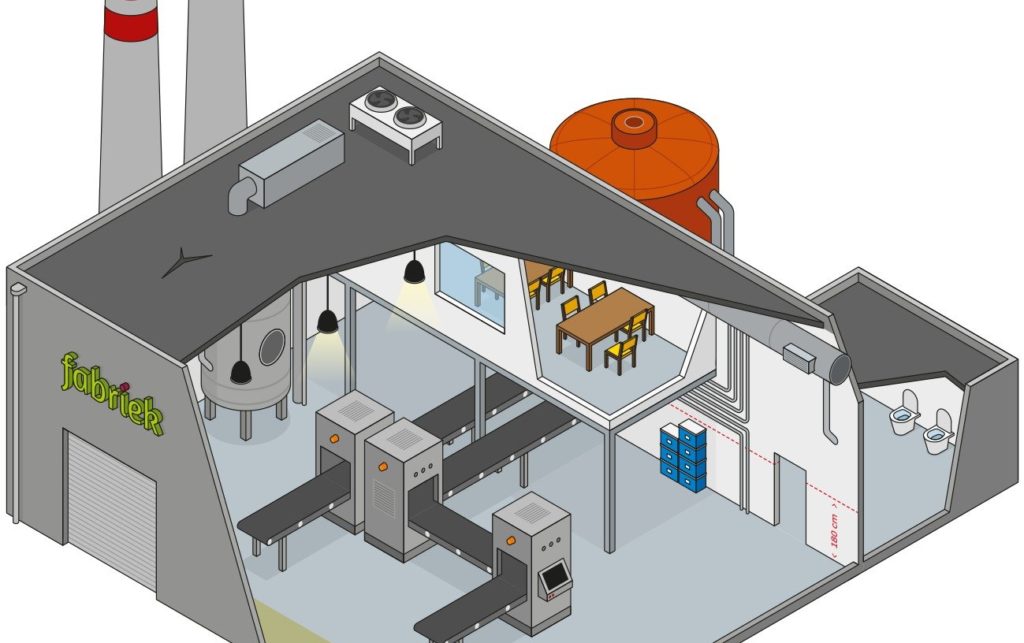 fabriek

180 cm